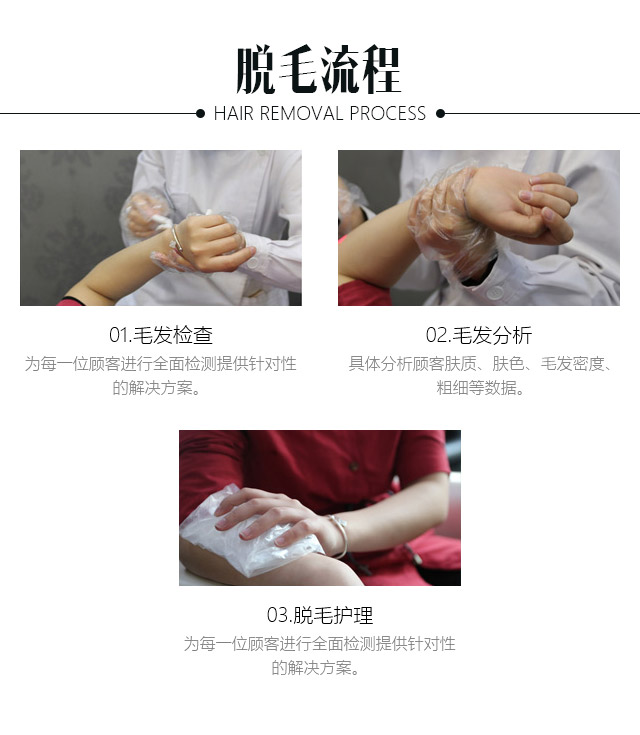 脱毛流程

HAIR REMOVAL PROCESS

01.毛发检查

为每一位顾客进行全面检测提供针对性的解决方案。

02.毛发分析

具体分析顾客肤质、肤色、毛发密度、粗细等数据。

03.脱毛护理

为每一位顾客进行全面检测提供针对性的解决方案。